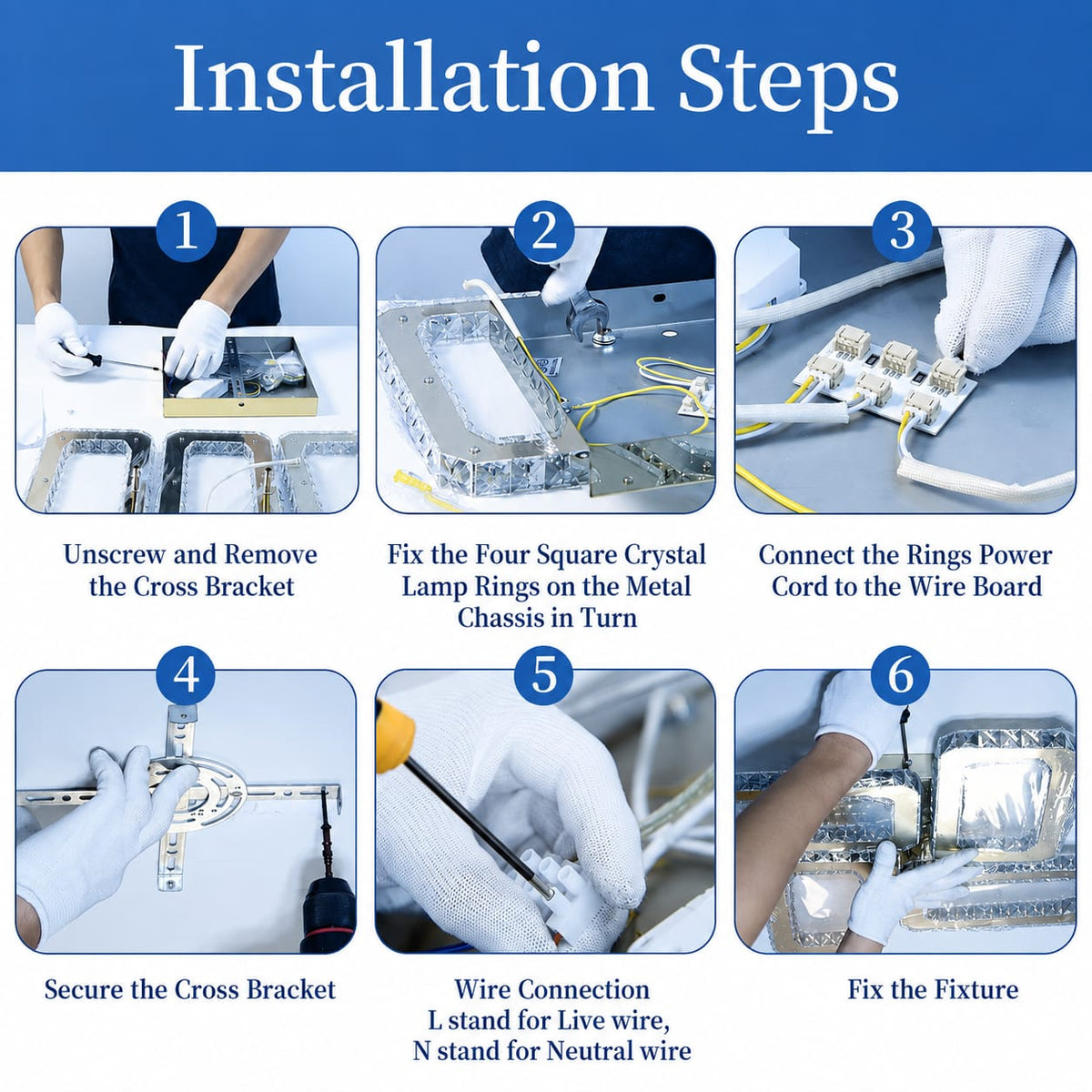 Installation Steps

1

Unscrew and Remove the Cross Bracket

2

Fix the Four Square Crystal Lamp Rings on the Metal Chassis in Turn

3

Connect the Rings Power Cord to the Wire Board

4

Secure the Cross Bracket

5

Wire Connection
L stand for Live wire,
N stand for Neutral wire

6

Fix the Fixture