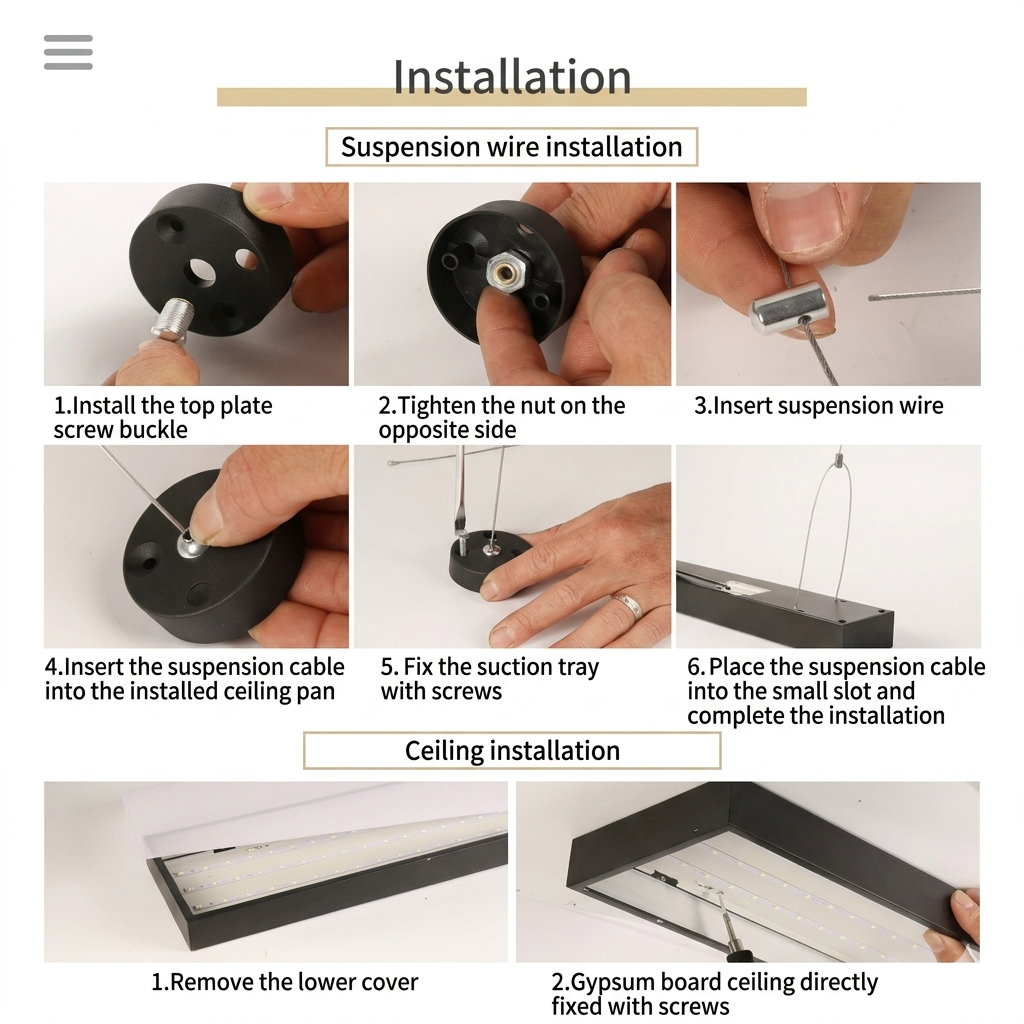 Installation

Suspension wire installation

1.Install the top plate screw buckle

2.Tighten the nut on the opposite side

3.Insert suspension wire

4.Insert the suspension cable into the installed ceiling pan

5. Fix the suction tray with screws

6. Place the suspension cable into the small slot and complete the installation

Ceiling installation

1.Remove the lower cover

2.Gypsum board ceiling directly fixed with screws