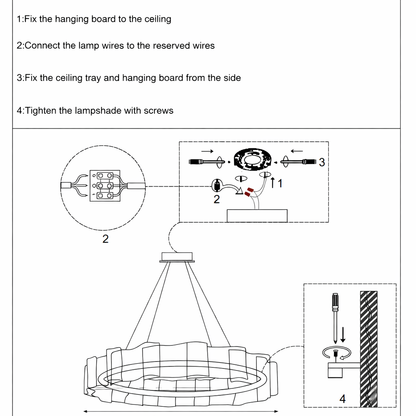 1:Fix the hanging board to the ceiling

2:Connect the lamp wires to the reserved wires

3:Fix the ceiling tray and hanging board from the side

4:Tighten the lampshade with screws

3

1

2

2

4