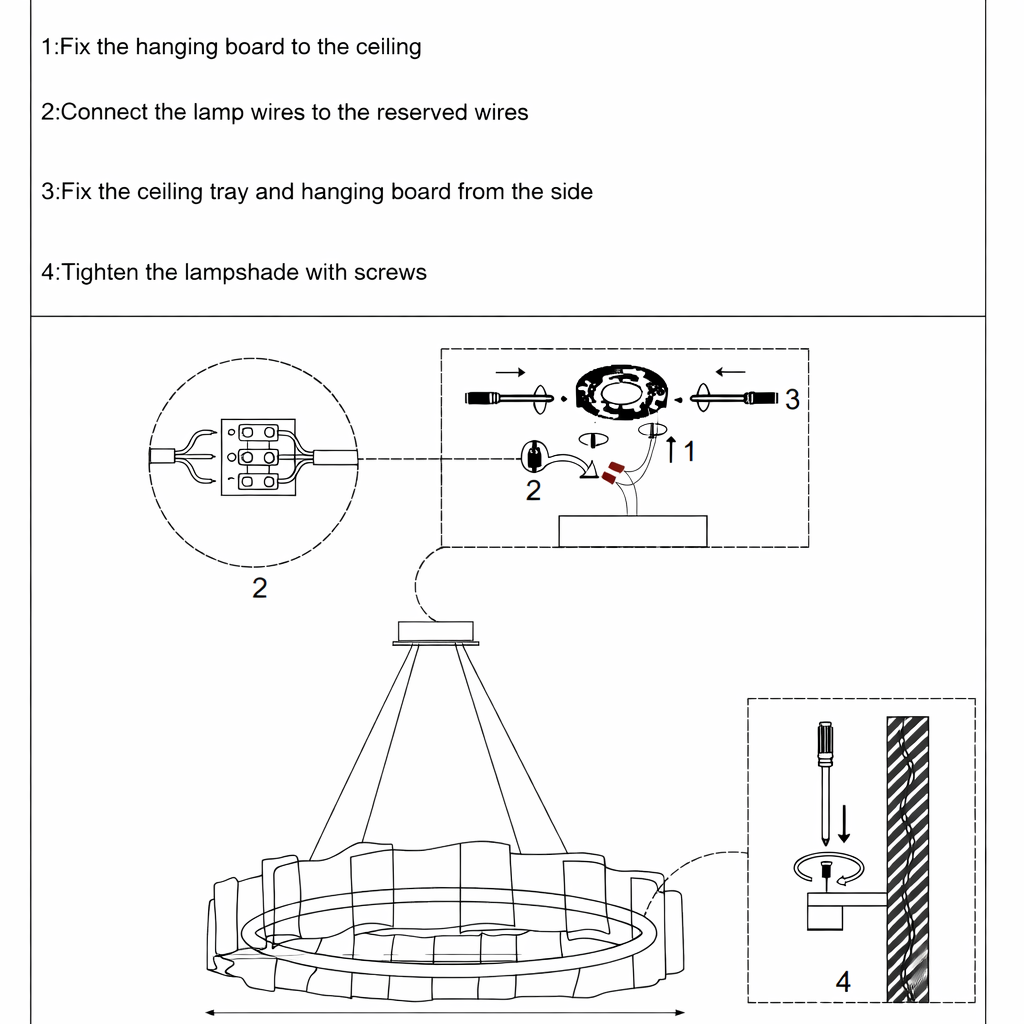 1:Fix the hanging board to the ceiling

2:Connect the lamp wires to the reserved wires

3:Fix the ceiling tray and hanging board from the side

4:Tighten the lampshade with screws

3

1

2

2

4