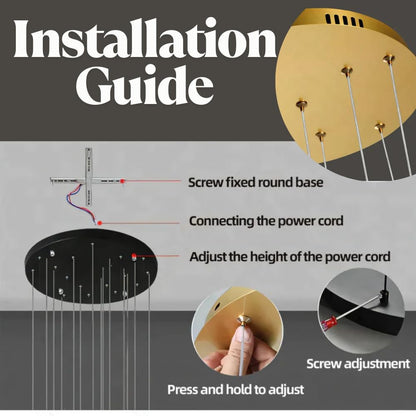 Installation Guide

Screw fixed round base

Connecting the power cord

Adjust the height of the power cord

Screw adjustment

Press and hold to adjust